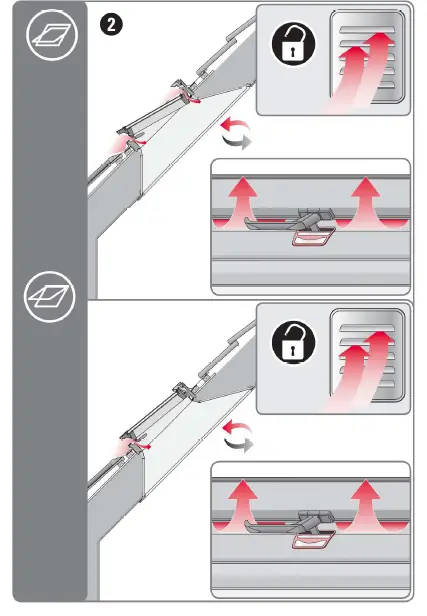 2