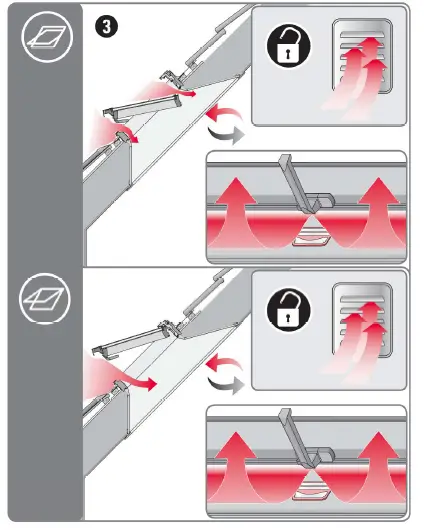 3