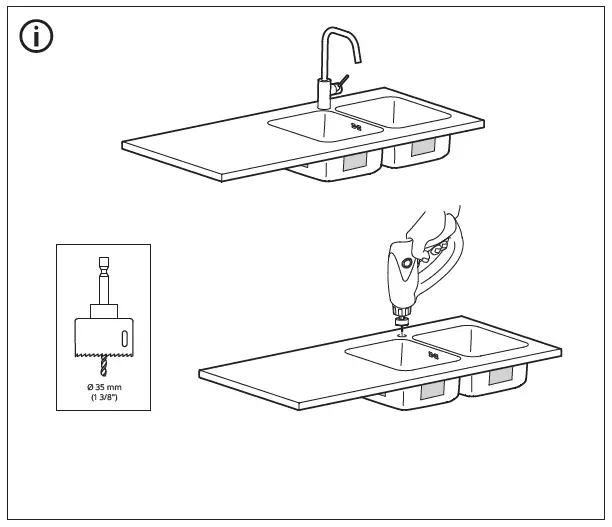 i

Ø 35 mm
(1 3/8")