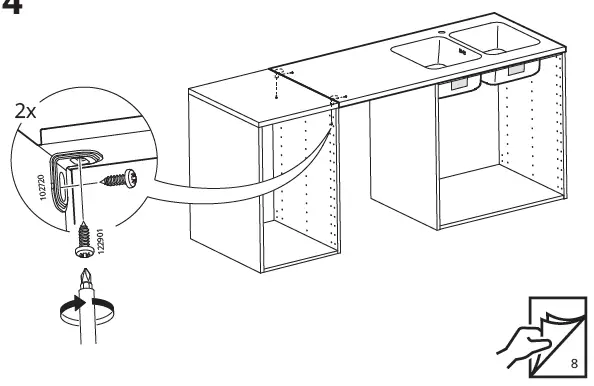 4

2x

102720

122901

8