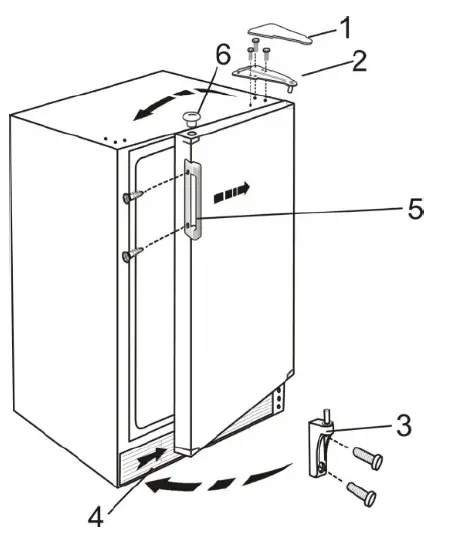 1
2
6
5
3
4