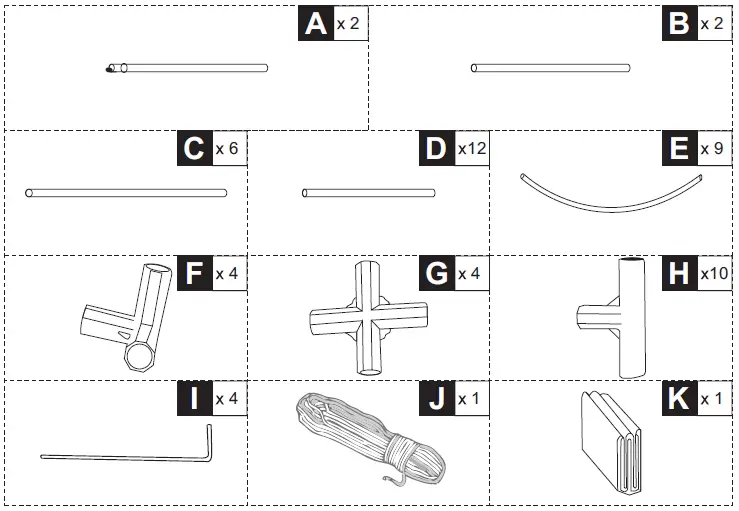 A x 2
B x 2
C x 6
D x12
E x 9
F x 4
G x 4
H x10
I x 4
J x 1
K x 1