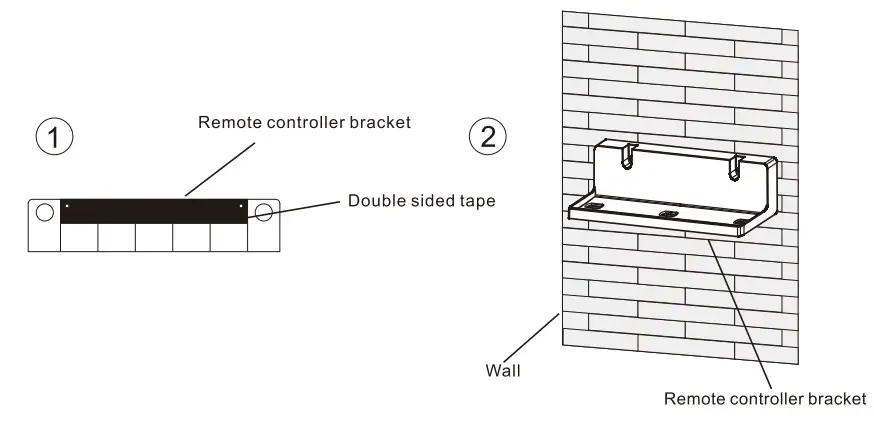 ①
Remote controller bracket
Double sided tape

②
Wall
Remote controller bracket