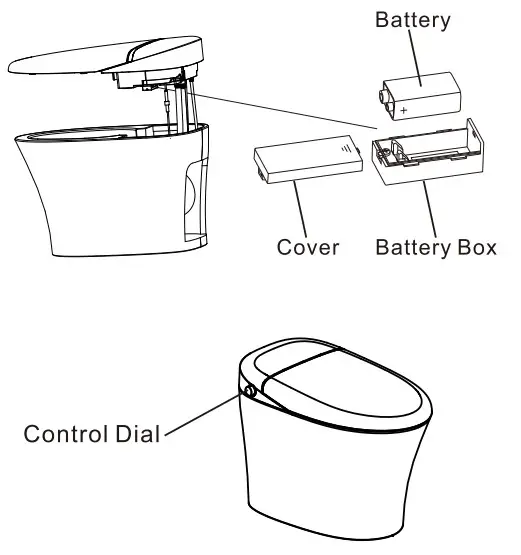 Battery

+

Cover

Battery Box

Control Dial