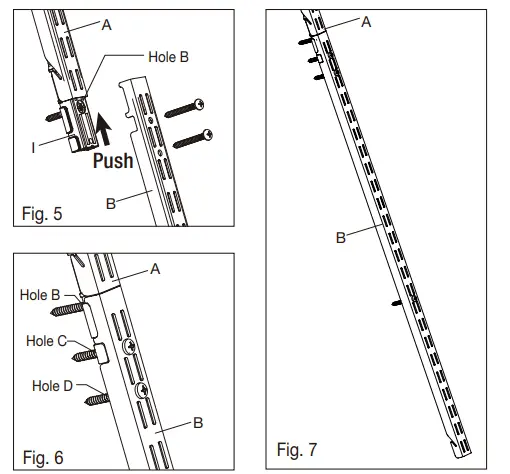 A
Hole B
I
Push
B
Fig. 5

A
Hole B
Hole C
Hole D
B
Fig. 6

A
B
Fig. 7