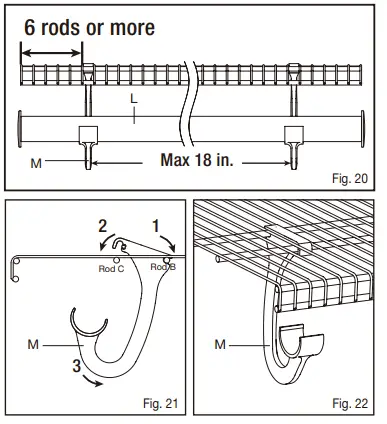 6 rods or more

L

M

Max 18 in.

Fig. 20

2

1

Rod C

Rod B

M

3

Fig. 21

M

Fig. 22