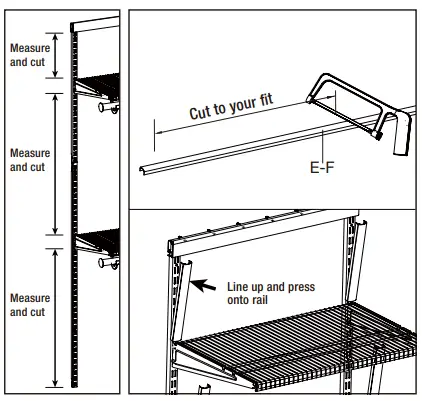 Measure and cut

Measure and cut

Measure and cut

Cut to your fit

E-F

Line up and press onto rail