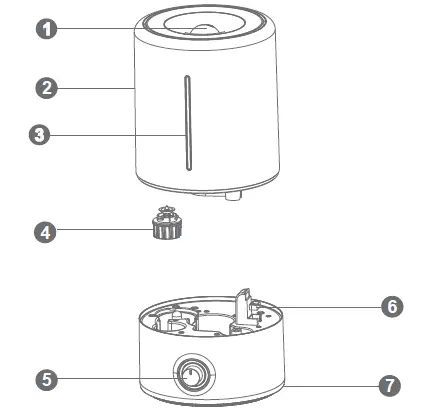 1
2
3
4
6
5
7