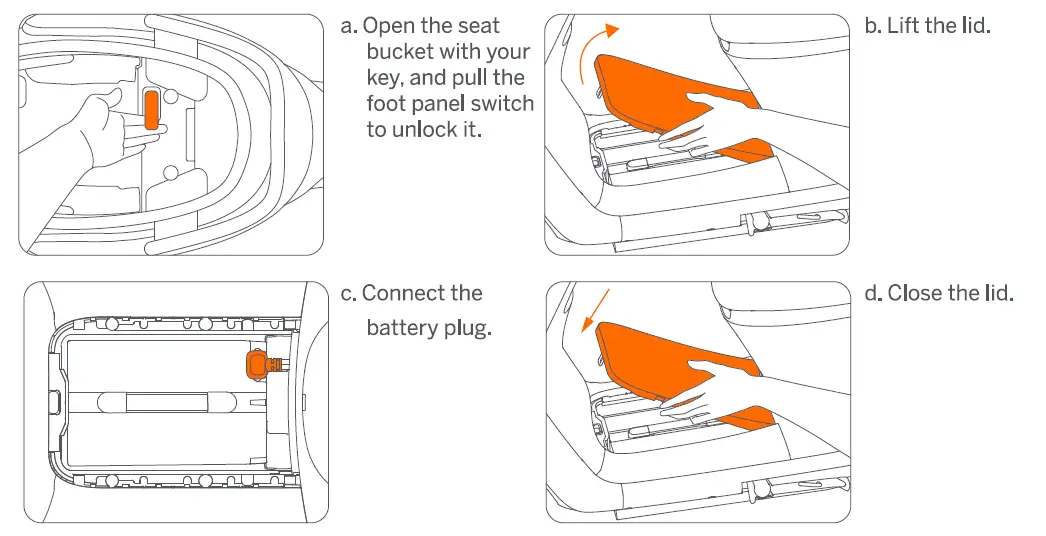 a. Open the seat bucket with your key, and pull the foot panel switch to unlock it.

b. Lift the lid.

c. Connect the battery plug.

d. Close the lid.