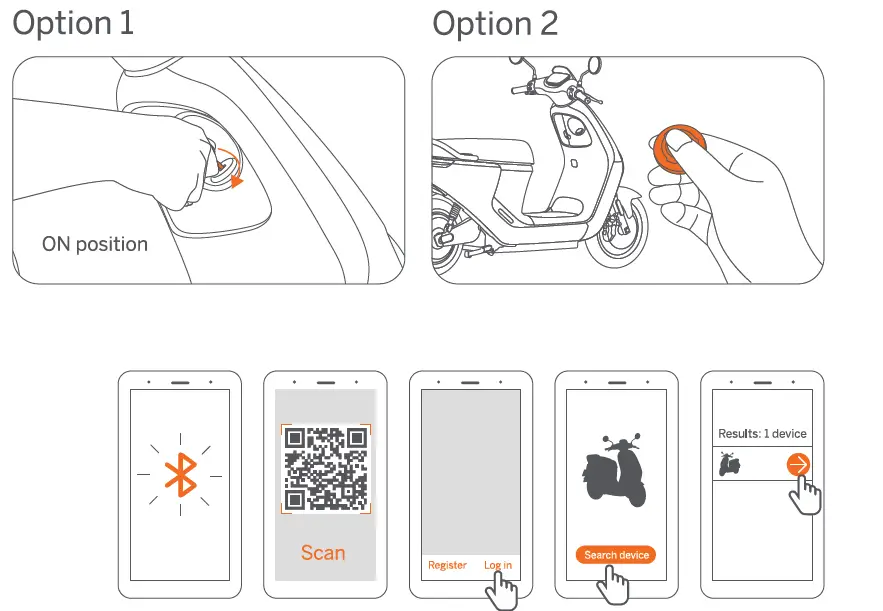 Option 1

ON position

Option 2

Scan

Register

Log in

Search device

Results: 1 device