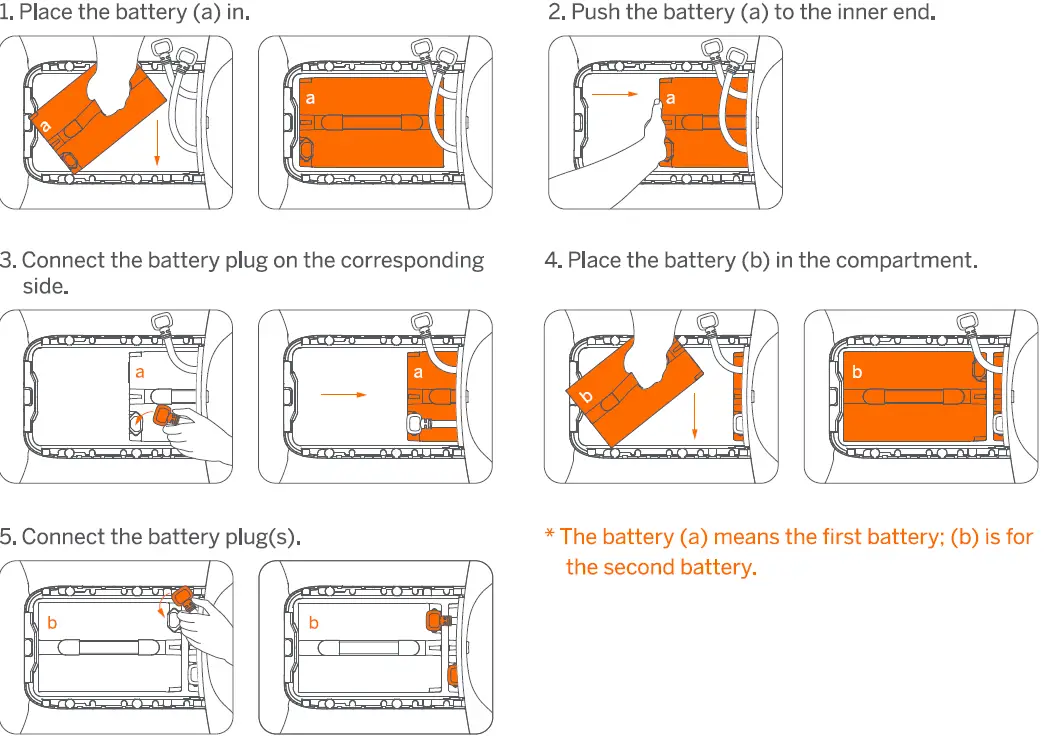 1. Place the battery (a) in.

a

a

2. Push the battery (a) to the inner end.

a

3. Connect the battery plug on the corresponding side.

a

a

4. Place the battery (b) in the compartment.

b

b

5. Connect the battery plug(s).

b

b

* The battery (a) means the first battery; (b) is for the second battery.