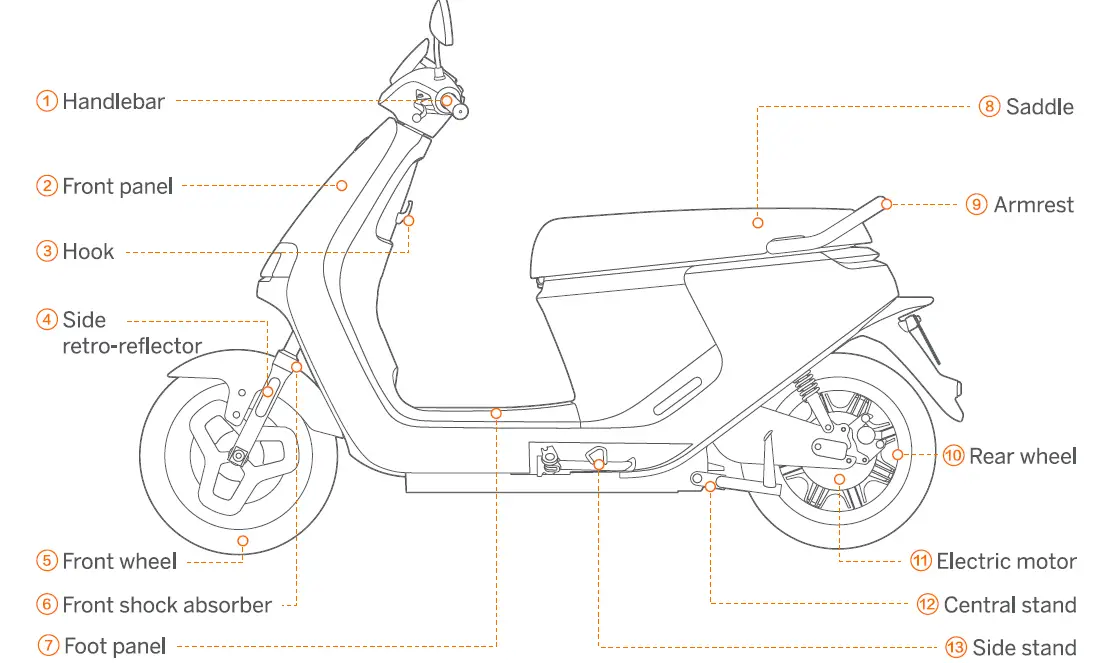 ① Handlebar

② Front panel

③ Hook

④ Side retro-reflector

⑤ Front wheel

⑥ Front shock absorber

⑦ Foot panel

⑧ Saddle

⑨ Armrest

⑩ Rear wheel

⑪ Electric motor

⑫ Central stand

⑬ Side stand