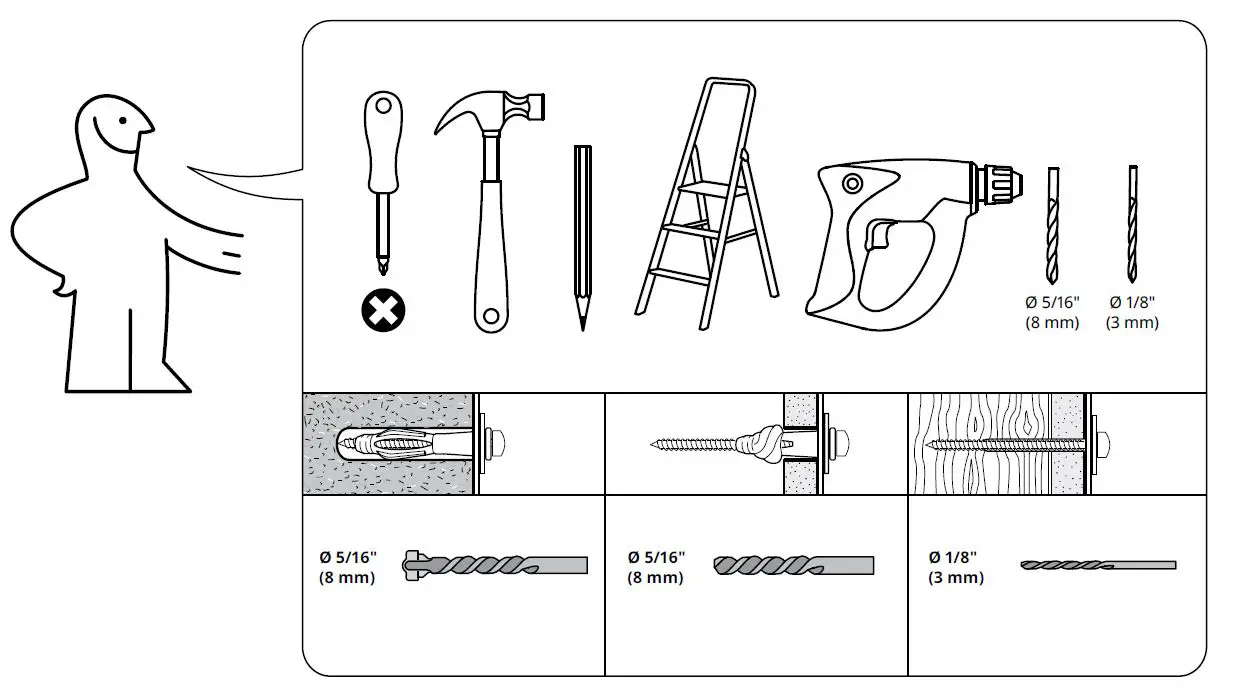 Ø 5/16"
(8 mm)

Ø 1/8"
(3 mm)

Ø 5/16"
(8 mm)

Ø 5/16"
(8 mm)

Ø 1/8"
(3 mm)