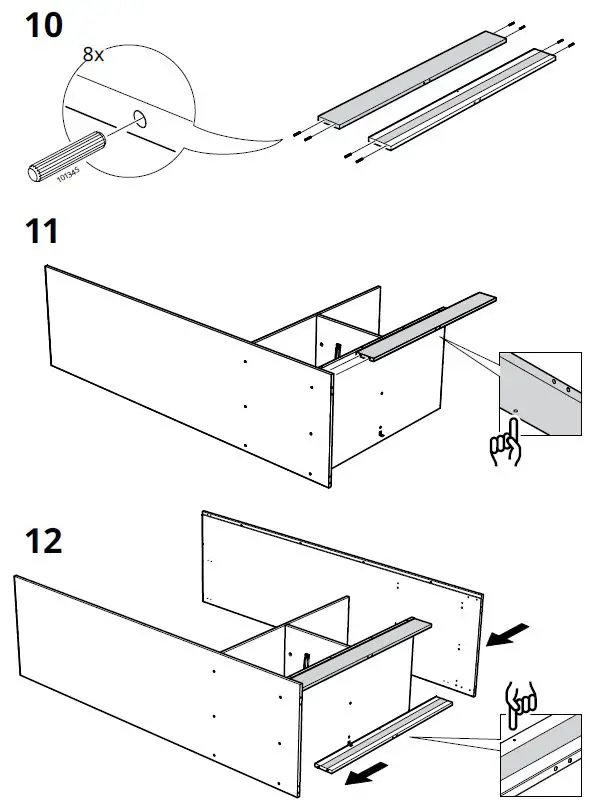 10

8x

101345

11

12