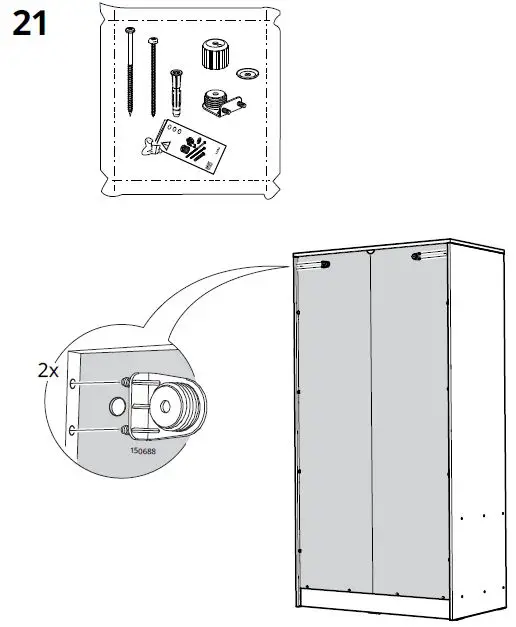 21

2x

150688