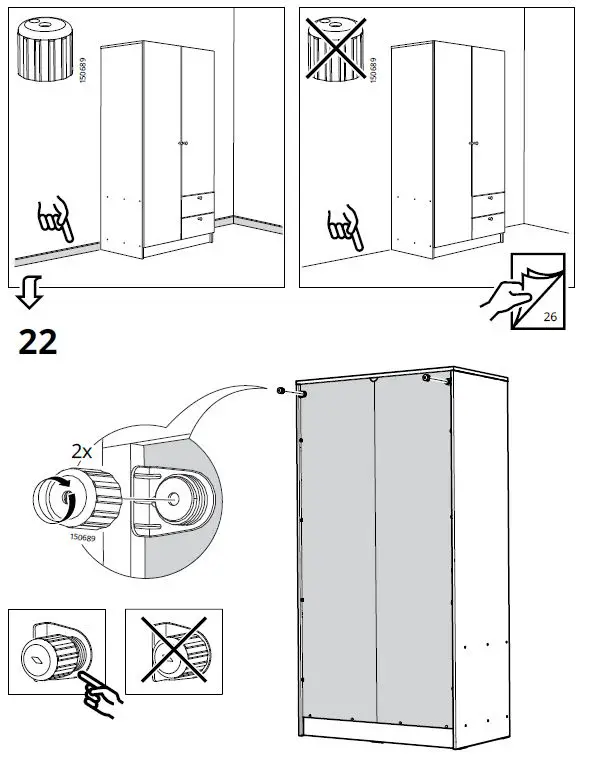 150689

150689

26

22

2x

150689