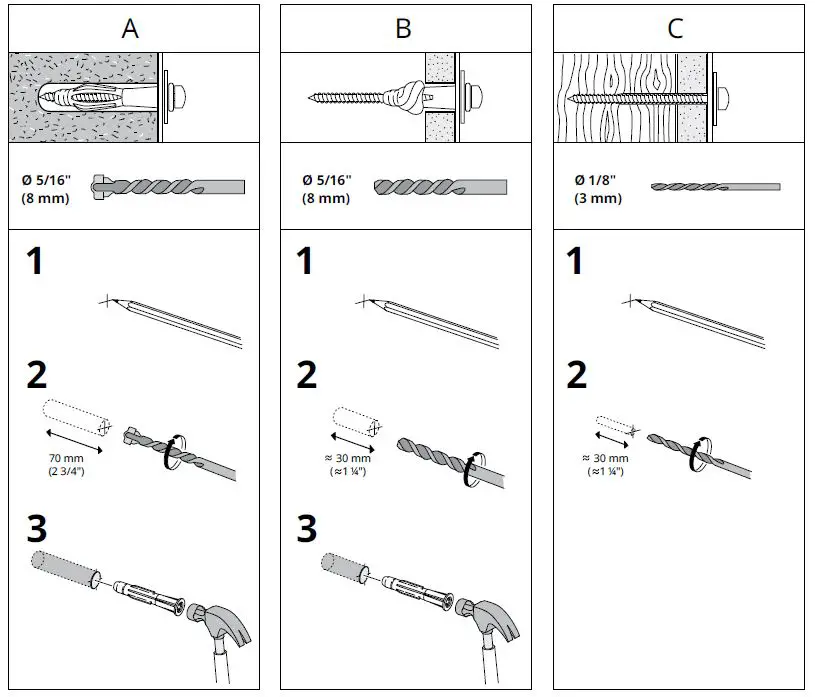 A

Ø 5/16"
(8 mm)

1

2

70 mm
(2 3/4")

3

B

Ø 5/16"
(8 mm)

1

2

≈ 30 mm
(≈1 ¼")

3

C

Ø 1/8"
(3 mm)

1

2

≈ 30 mm
(≈1 ¼")