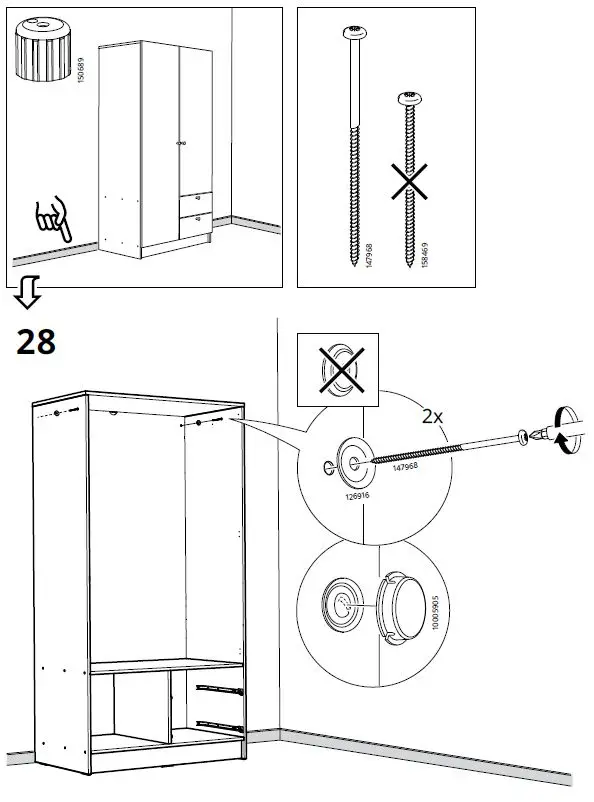 150689

147968

158469

28

2x

147968

126916

10005905