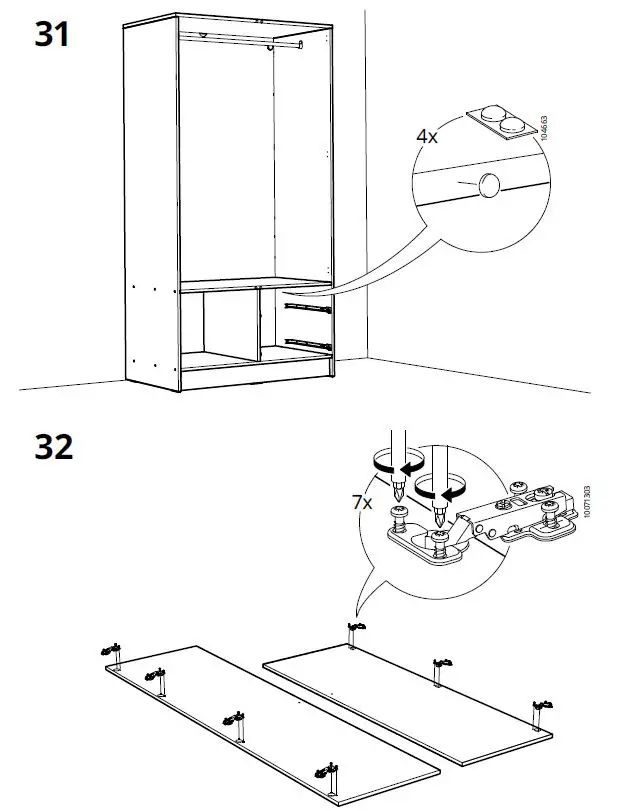 31

4x

104663

32

7x

10071303