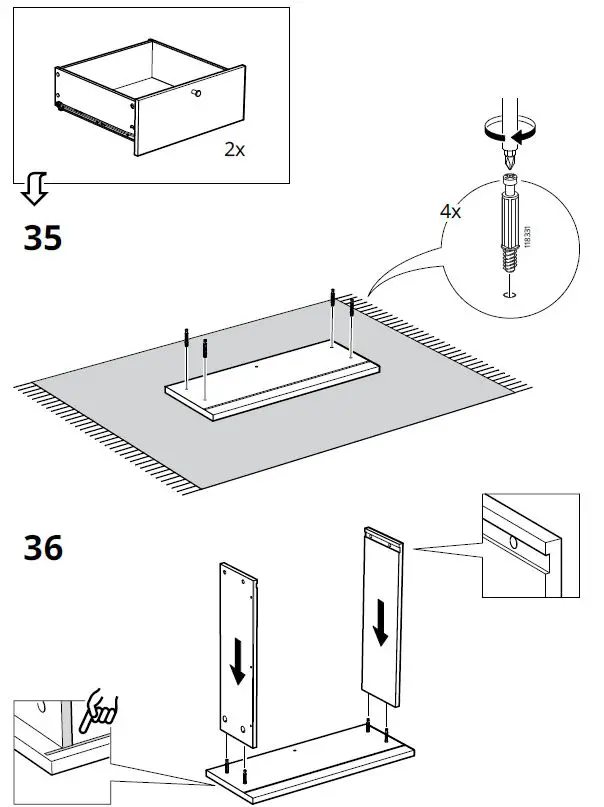 2x

35

4x

118331

36