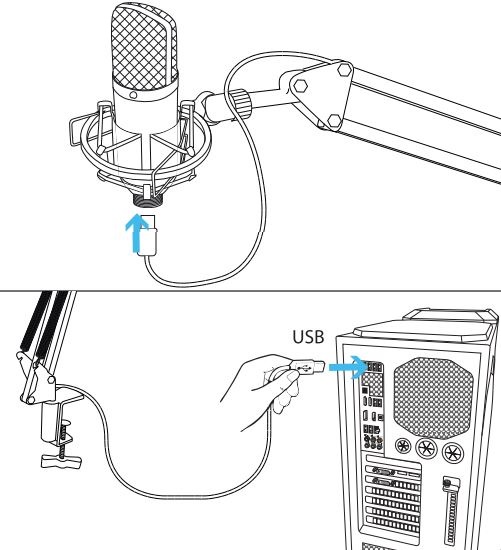 USB