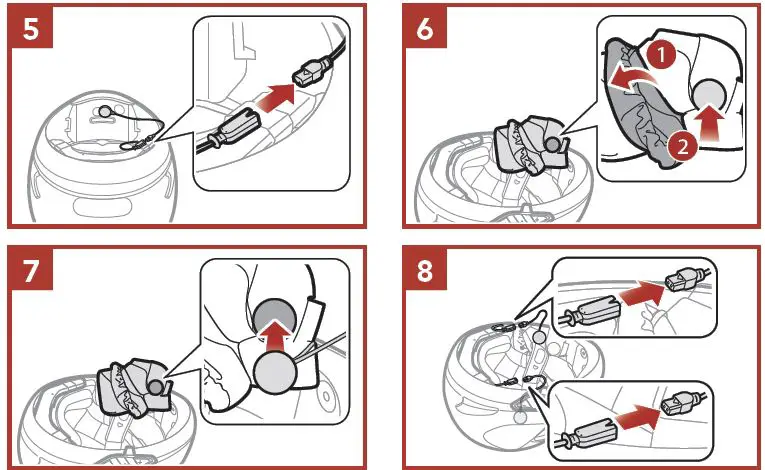 5

6

1

2

7

8