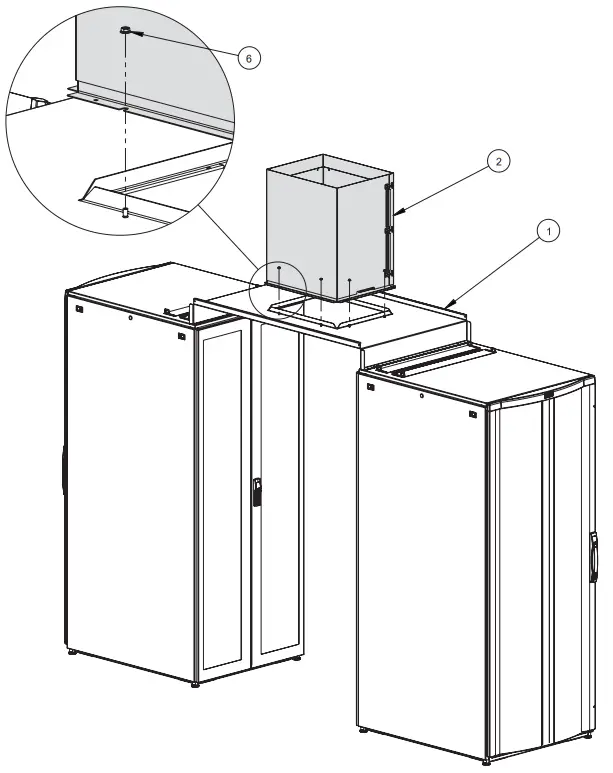 6

2

1