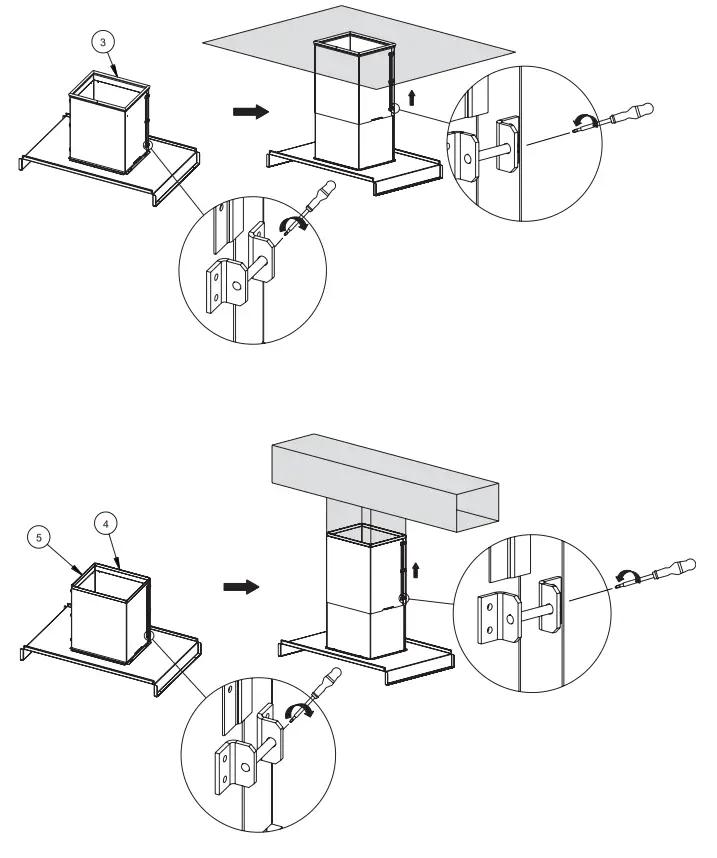 3

5

4