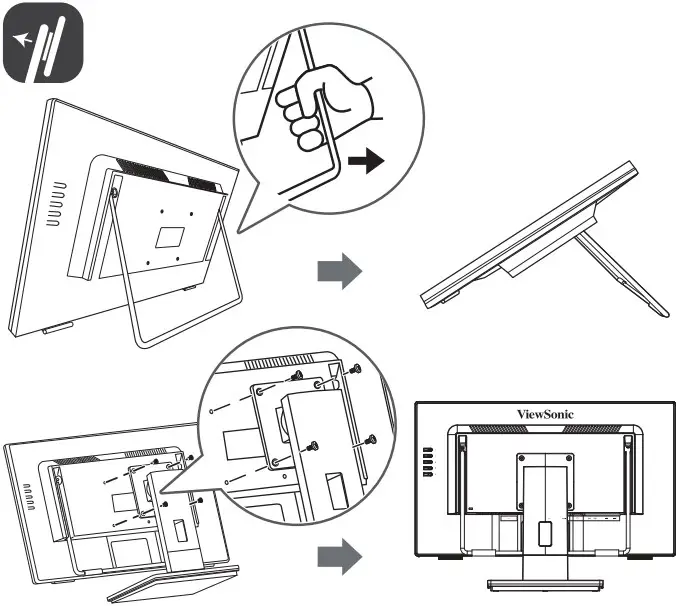 ViewSonic