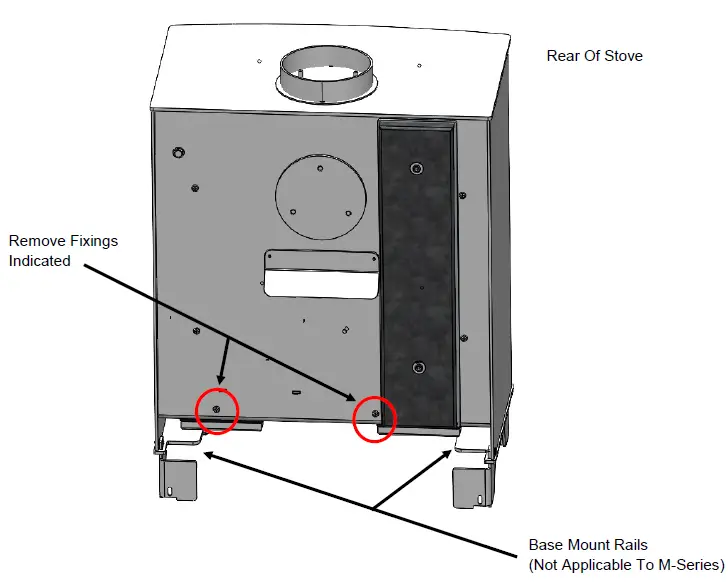 Rear Of Stove

Remove Fixings Indicated

Base Mount Rails
(Not Applicable To M-Series)