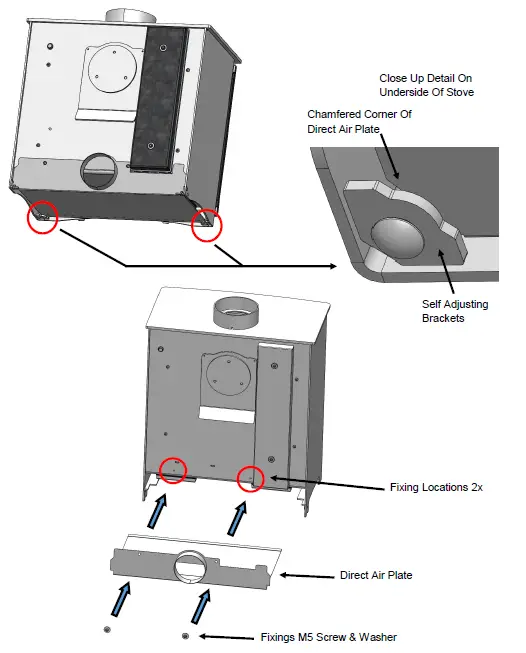 Close Up Detail On Underside Of Stove

Chamfered Corner Of Direct Air Plate

Self Adjusting Brackets

Fixing Locations 2x

Direct Air Plate

Fixings M5 Screw & Washer