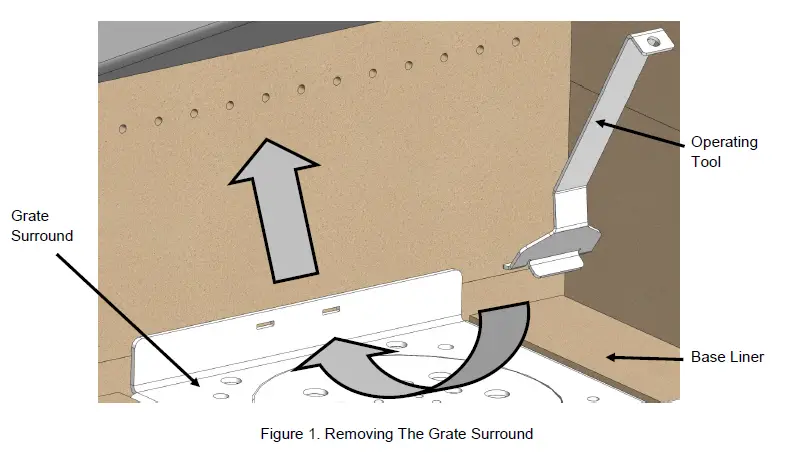 Operating Tool

Grate Surround

Base Liner

Figure 1. Removing The Grate Surround