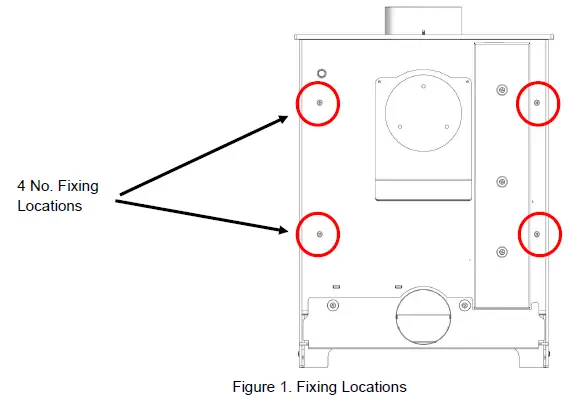 4 No. Fixing Locations

Figure 1. Fixing Locations