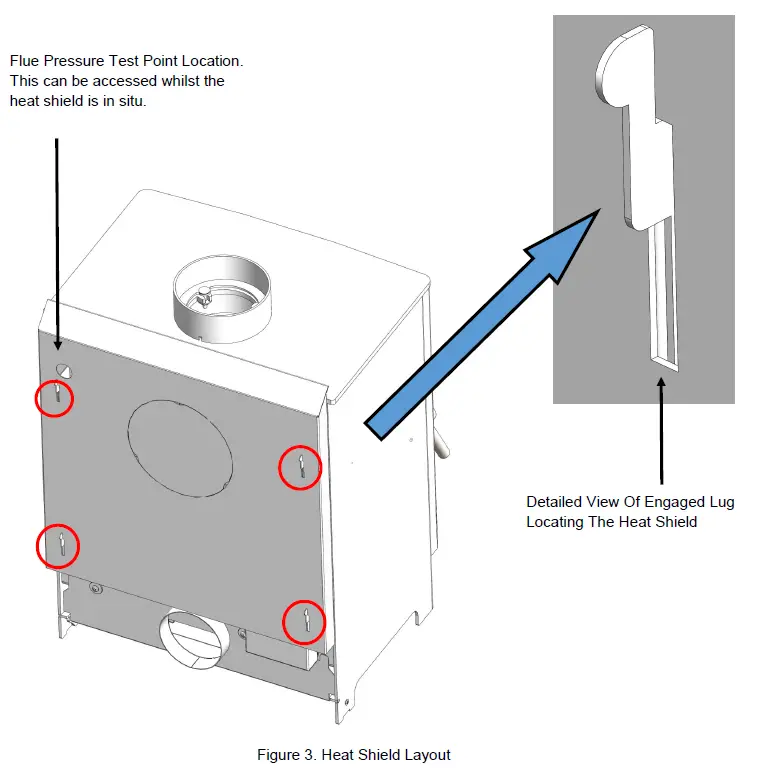 Flue Pressure Test Point Location. This can be accessed whilst the heat shield is in situ.

Detailed View Of Engaged Lug Locating The Heat Shield

Figure 3. Heat Shield Layout