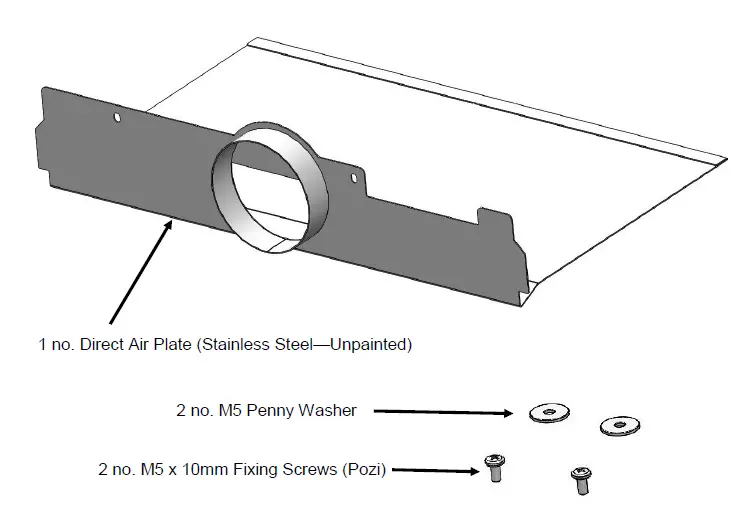 1 no. Direct Air Plate (Stainless Steel—Unpainted)

2 no. M5 Penny Washer

2 no. M5 x 10mm Fixing Screws (Pozi)