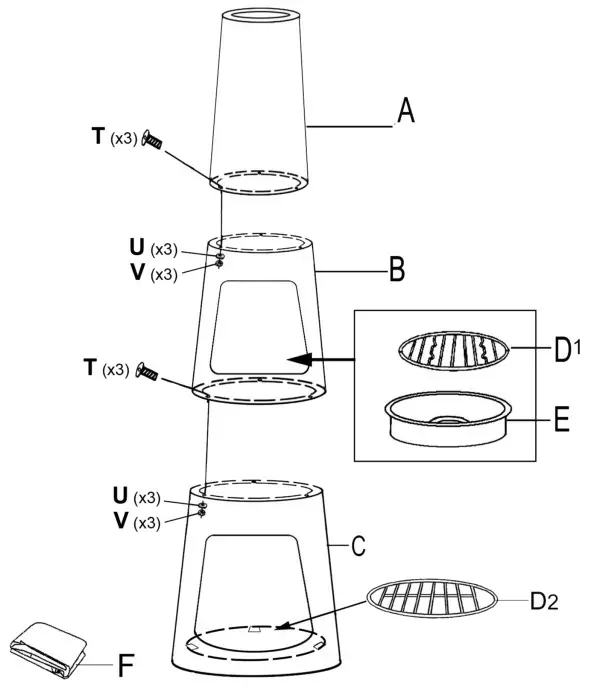 A

T (x3)

U (x3)
V (x3)

B

T (x3)

D1

E

U (x3)
V (x3)

C

D2

F