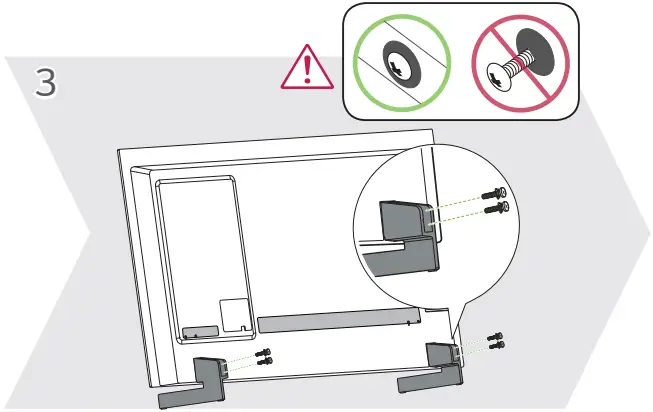 3