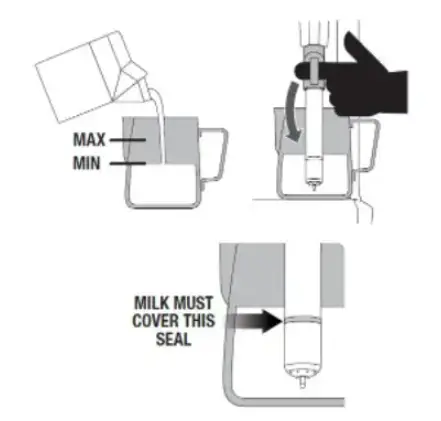 MAX
MIN

MILK MUST COVER THIS SEAL