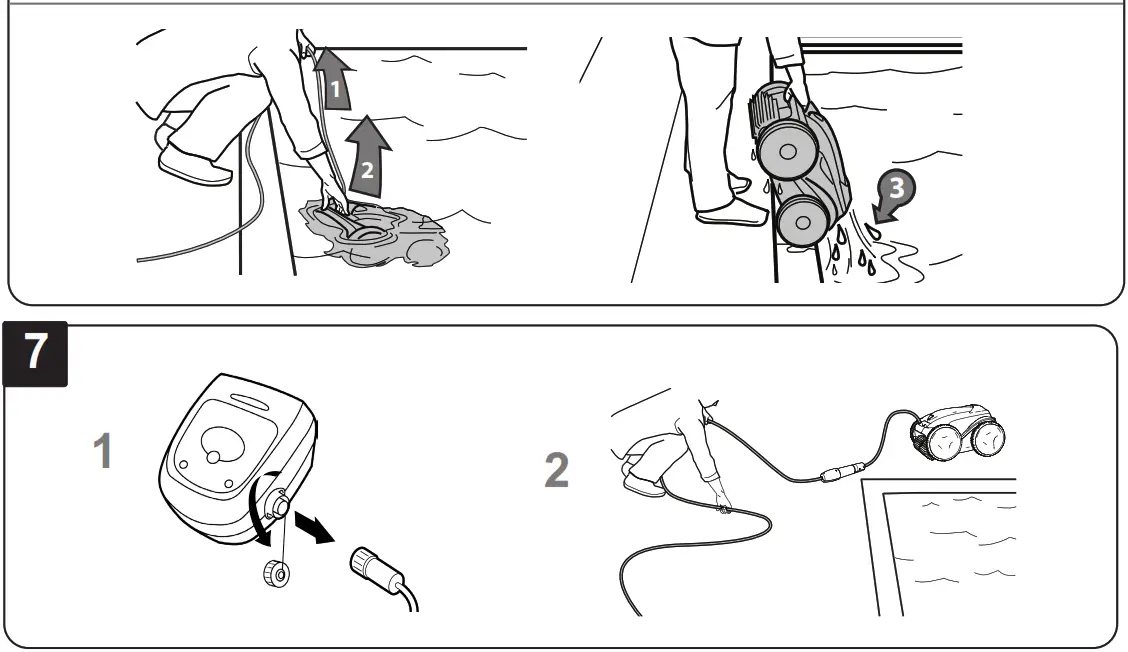 1
2
3
7
1
2