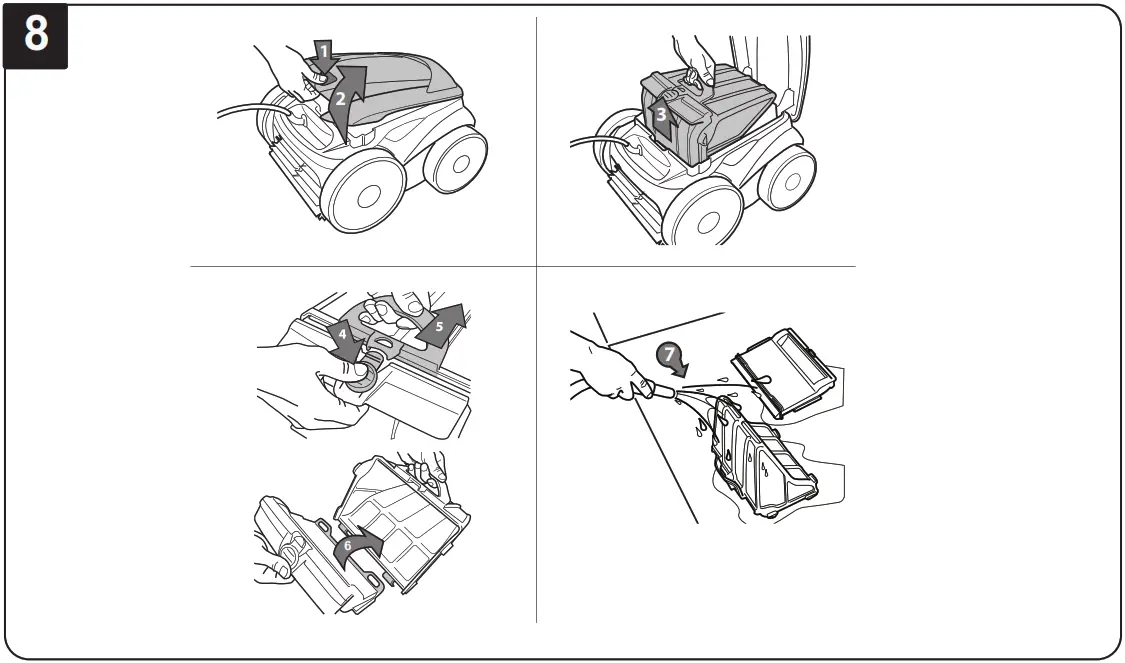 8

1
2

3

4
5

6

7