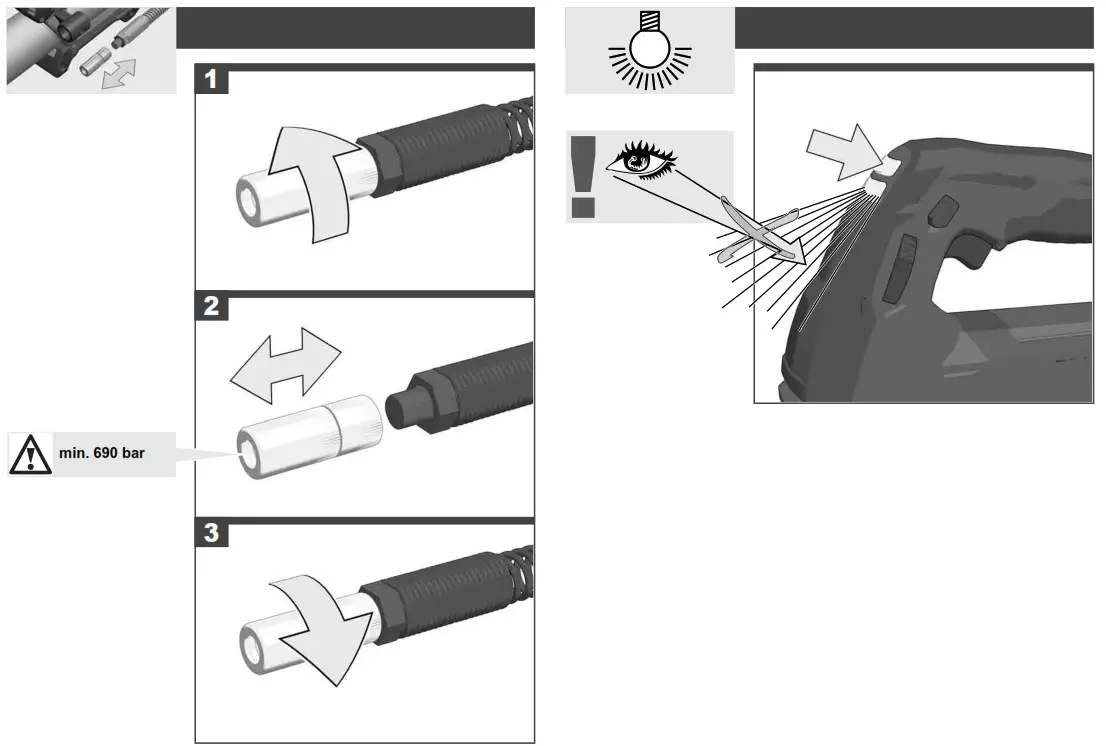 1

2

min. 690 bar

3