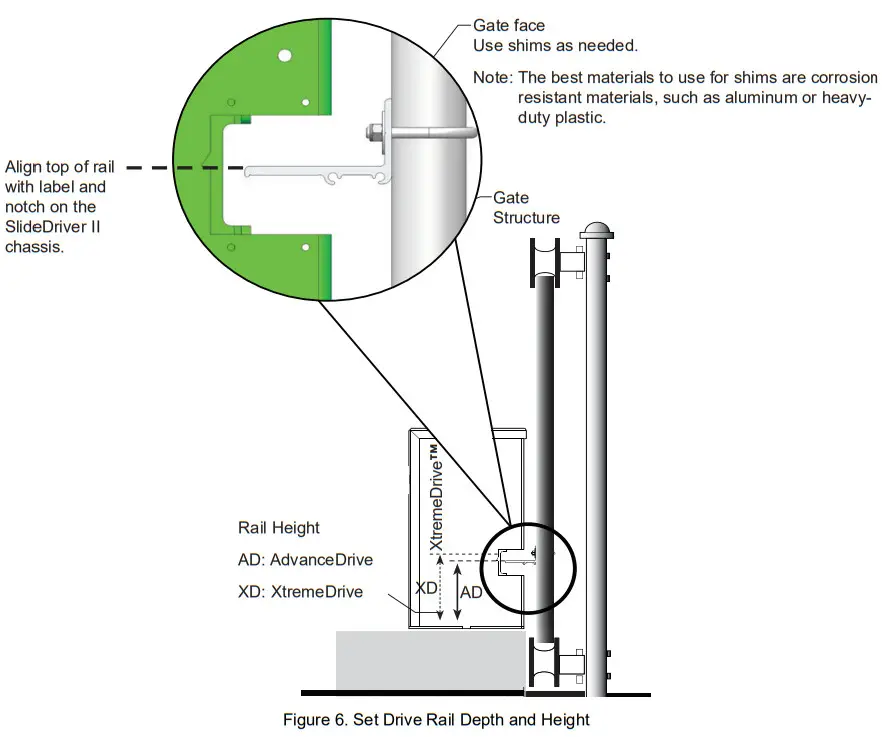 Gate face
Use shims as needed.

Note: The best materials to use for shims are corrosion resistant materials, such as aluminum or heavy-duty plastic.

Align top of rail with label and notch on the SlideDriver II chassis.

Gate Structure

XtremeDrive™

Rail Height

AD: AdvanceDrive

XD: XtremeDrive

XD

AD

Figure 6. Set Drive Rail Depth and Height