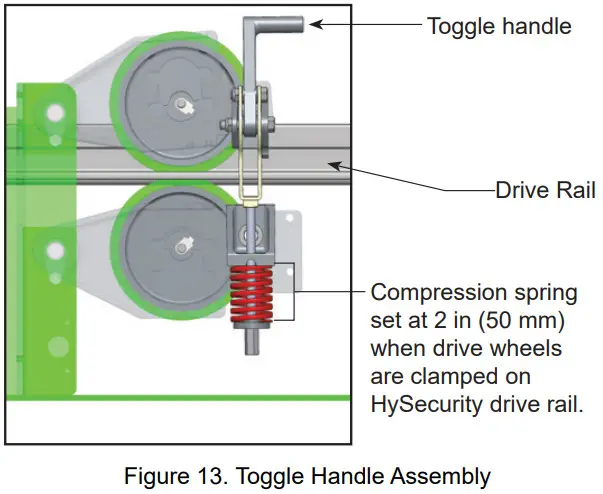 Toggle handle

Drive Rail

Compression spring set at 2 in (50 mm) when drive wheels are clamped on HySecurity drive rail.

Figure 13. Toggle Handle Assembly