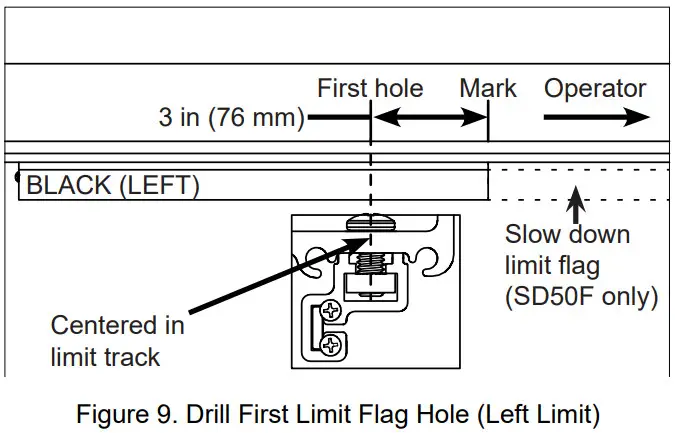 First hole
Mark
Operator
3 in (76 mm)
BLACK (LEFT)
Slow down limit flag (SD50F only)
Centered in limit track

Figure 9. Drill First Limit Flag Hole (Left Limit)