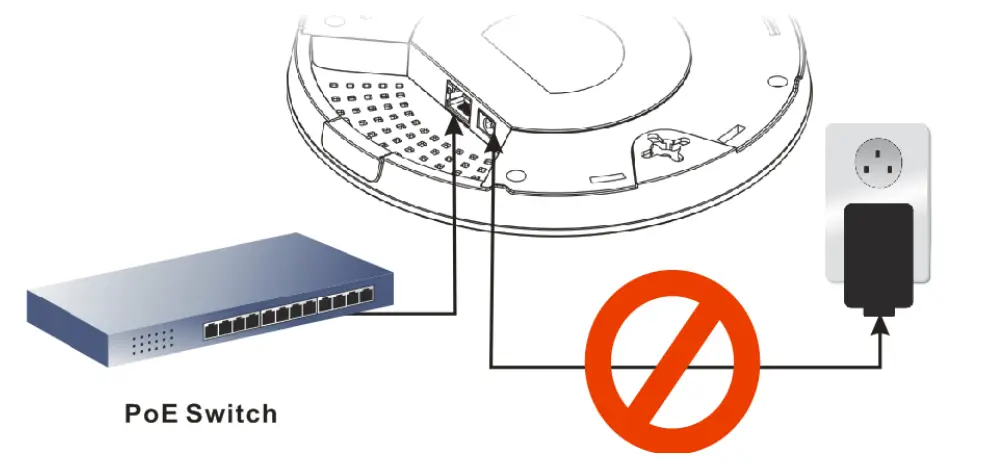 PoE Switch