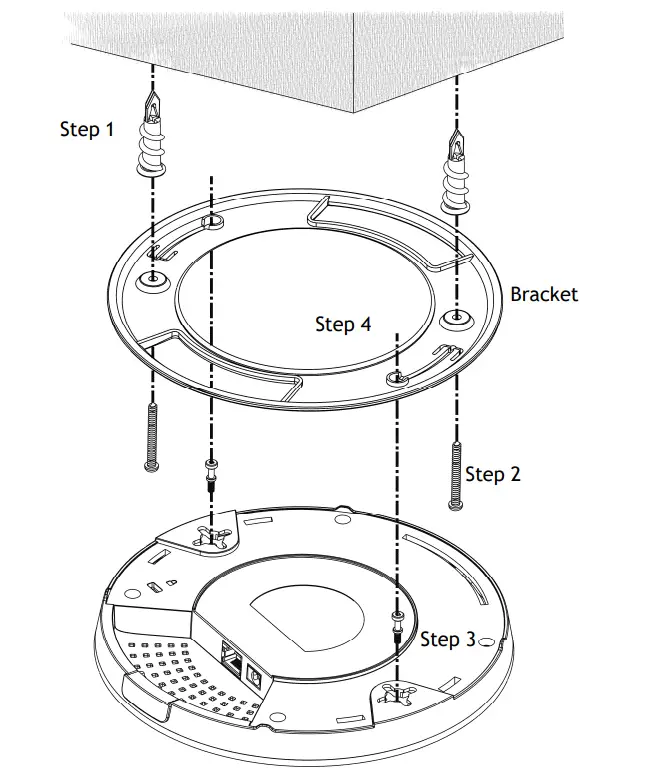 Step 1

Bracket

Step 4

Step 2

Step 3