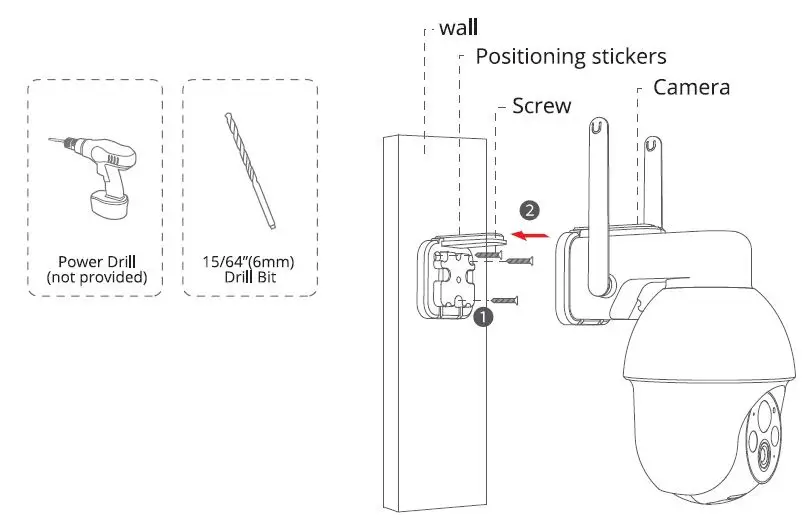 Power Drill
(not provided)

15/64"(6mm)
Drill Bit

wall

Positioning stickers

Screw

Camera

2

1