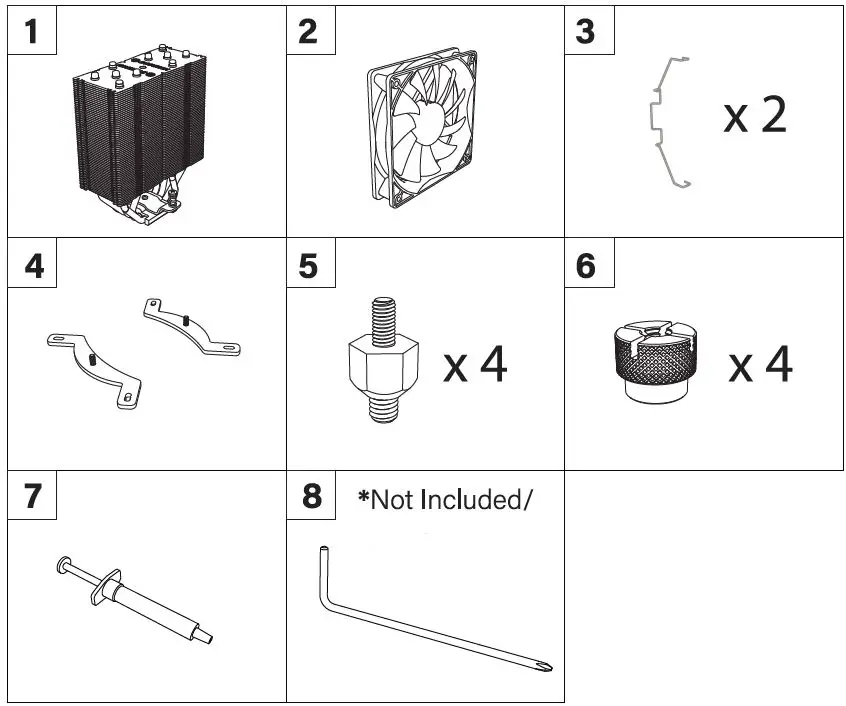 1

2

3

x 2

4

5

x 4

6

x 4

7

8

*Not Included/