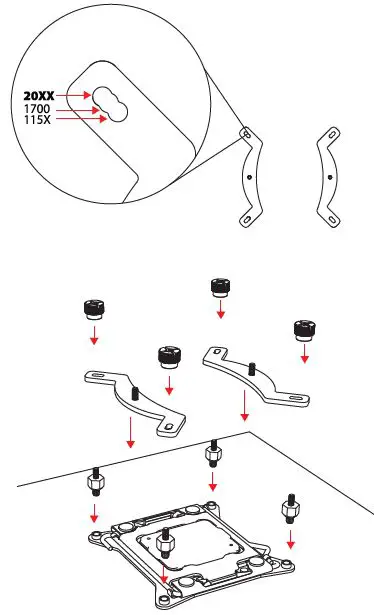 20XX
1700
115X