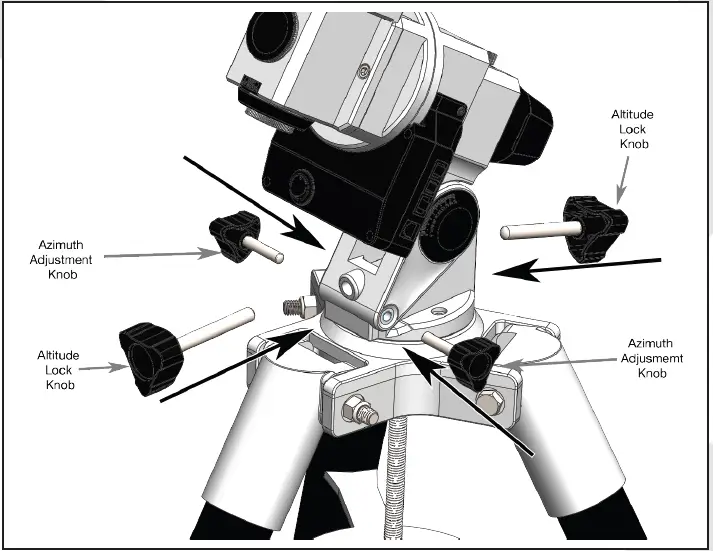 Altitude Lock Knob

Azimuth Adjustment Knob

Altitude Lock Knob

Azimuth Adjusmemt Knob